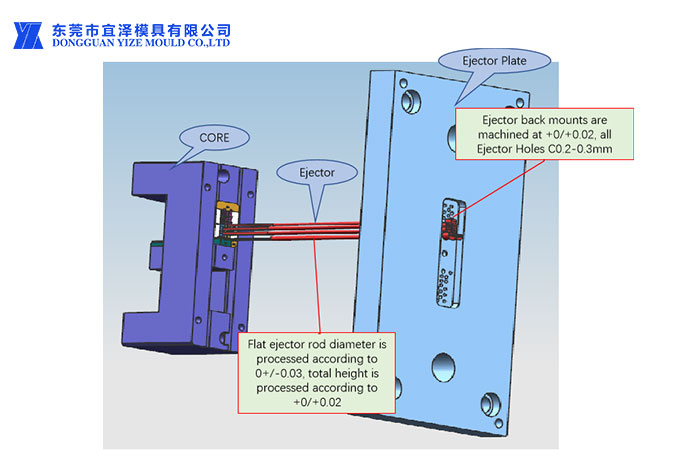 东莞市宜泽模具有限公司
DONGGUAN YIZE MOULD CO.,LTD

Ejector Plate

Ejector back mounts are machined at +0/+0.02, all Ejector Holes C0.2-0.3mm

CORE

Ejector

Flat ejector rod diameter is processed according to 0+/-0.03, total height is processed according to +0/+0.02